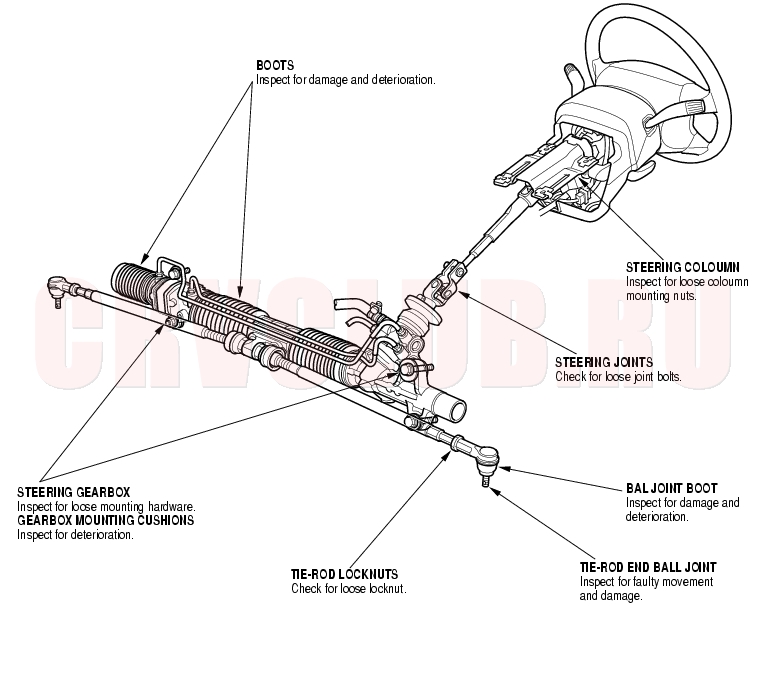 BOOTS
Inspect for damage and deterioration.

STEERING COLOUMN
Inspect for loose coloumn mounting nuts.

CRVCLUB.RU

STEERING JOINTS
Check for loose joint bolts.

STEERING GEARBOX
Inspect for loose mounting hardware.
GEARBOX MOUNTING CUSHIONS
Inspect for deterioration.

BAL JOINT BOOT
Inspect for damage and deterioration.

TIE-ROD LOCKNUTS
Check for loose locknut.

TIE-ROD END BALL JOINT
Inspect for faulty movement and damage.