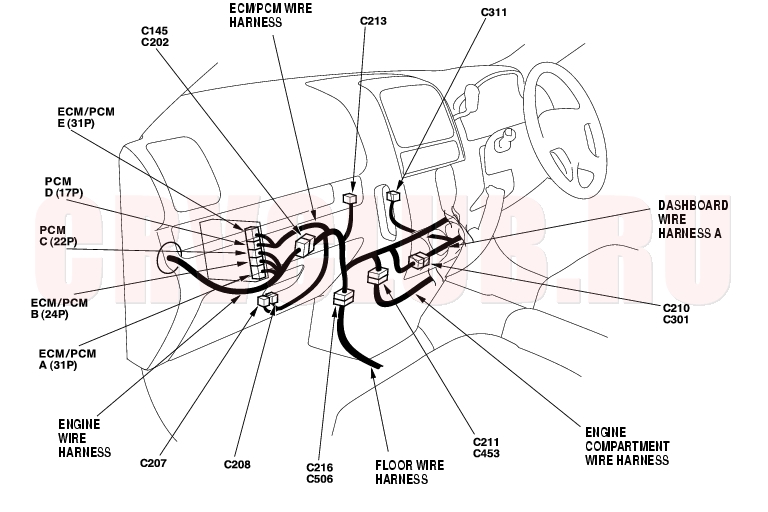 C145
C202

ECM/PCM WIRE HARNESS

C213

C311

ECM/PCM
E (31P)

PCM
D (17P)

PCM
C (22P)

ECM/PCM
B (24P)

ECM/PCM
A (31P)

DASHBOARD WIRE HARNESS A

C210
C301

ENGINE WIRE HARNESS

C207

C208

C216
C506

FLOOR WIRE HARNESS

C211
C453

ENGINE COMPARTMENT WIRE HARNESS

CRVCLUB.RU