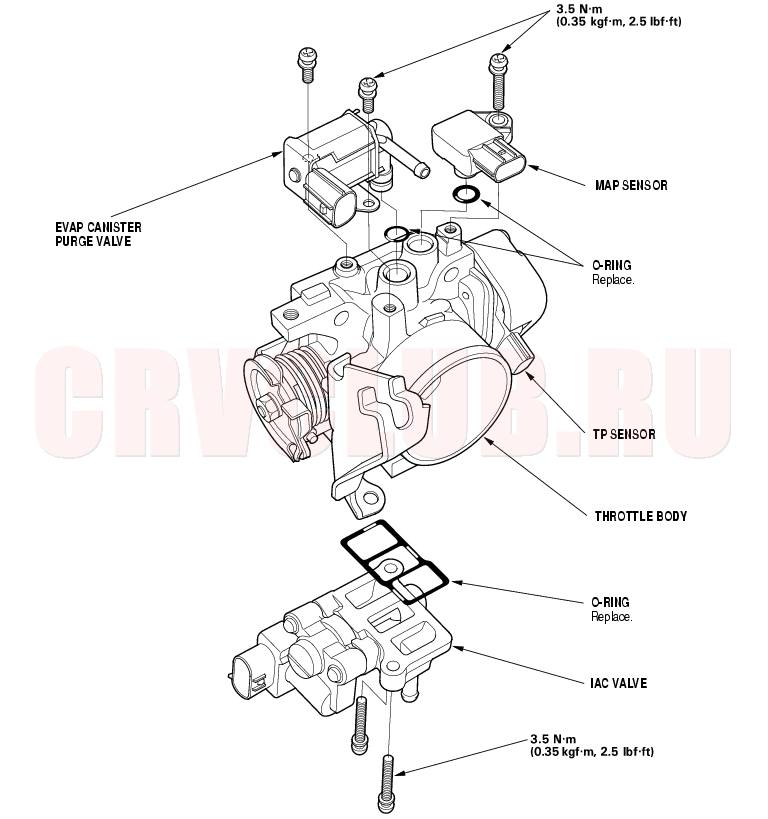 3.5 N·m
(0.35 kgf·m, 2.5 lbf·ft)

MAP SENSOR

EVAP CANISTER
PURGE VALVE

O-RING
Replace.

CRVCLUB.RU

TP SENSOR

THROTTLE BODY

O-RING
Replace.

IAC VALVE

3.5 N·m
(0.35 kgf·m, 2.5 lbf·ft)