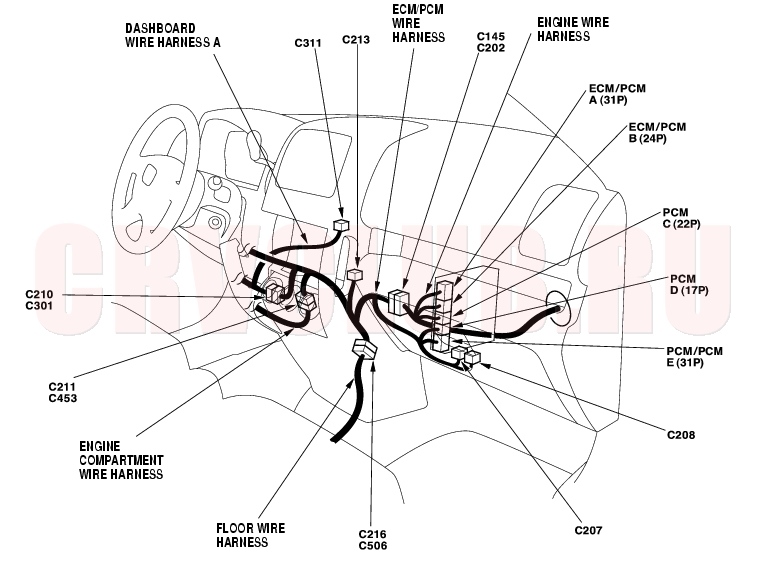 DASHBOARD WIRE HARNESS A

C311

C213

ECM/PCM WIRE HARNESS

C145
C202

ENGINE WIRE HARNESS

ECM/PCM A (31P)

ECM/PCM B (24P)

PCM C (22P)

PCM D (17P)

PCM/PCM E (31P)

C208

C207

C216
C506

FLOOR WIRE HARNESS

ENGINE COMPARTMENT WIRE HARNESS

C211
C453

C210
C301

CRVCLUB.RU