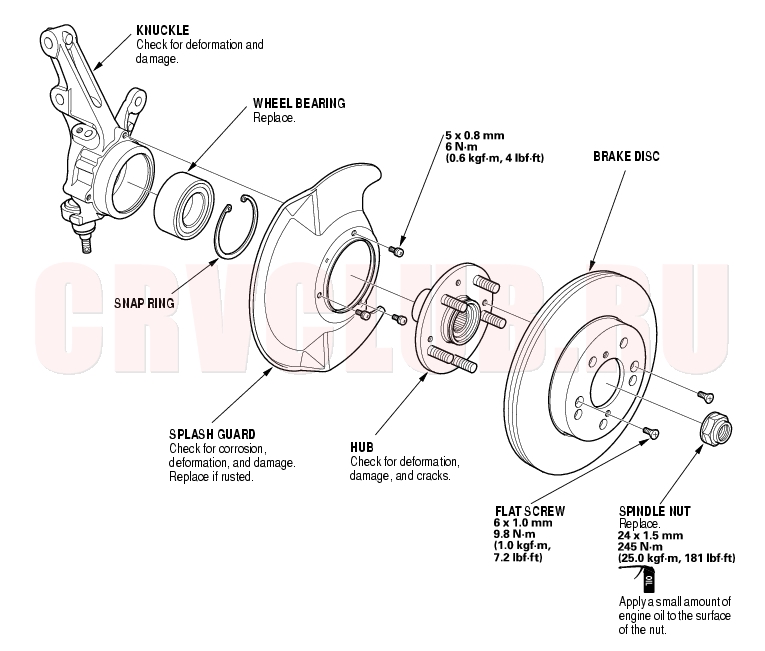 KNUCKLE
Check for deformation and damage.

WHEEL BEARING
Replace.

5 x 0.8 mm
6 N·m
(0.6 kgf·m, 4 lbf·ft)

BRAKE DISC

CRVCLUB.RU

SNAP RING

SPLASH GUARD
Check for corrosion, deformation, and damage. Replace if rusted.

HUB
Check for deformation, damage, and cracks.

FLAT SCREW
6 x 1.0 mm
9.8 N·m
(1.0 kgf·m,
7.2 lbf·ft)

SPINDLE NUT
Replace.
24 x 1.5 mm
245 N·m
(25.0 kgf·m, 181 lbf·ft)

OIL

Apply a small amount of engine oil to the surface of the nut.