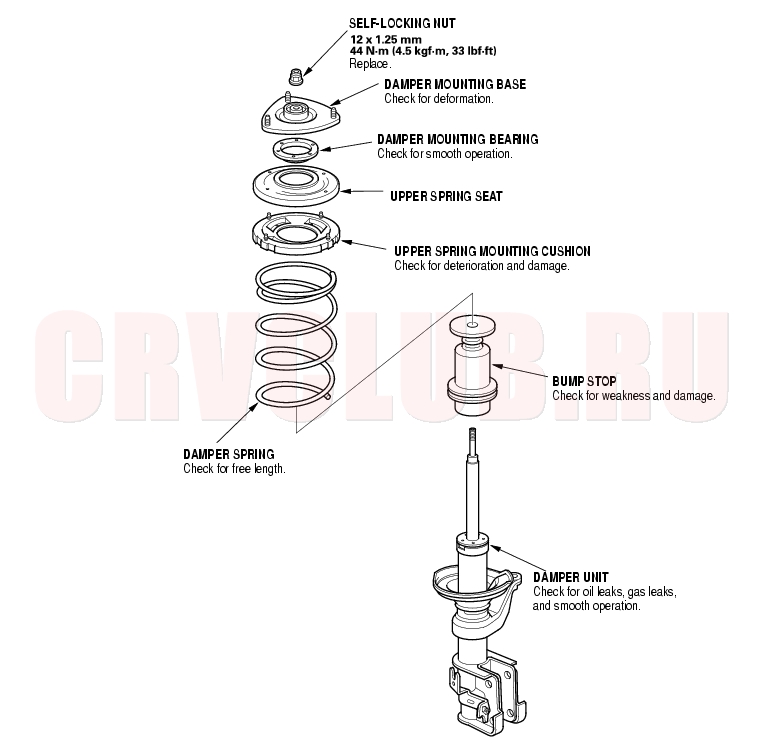 SELF-LOCKING NUT
12 x 1.25 mm
44 N·m (4.5 kgf·m, 33 lbf·ft)
Replace.

DAMPER MOUNTING BASE
Check for deformation.

DAMPER MOUNTING BEARING
Check for smooth operation.

UPPER SPRING SEAT

UPPER SPRING MOUNTING CUSHION
Check for deterioration and damage.

CRVCLUB.RU

BUMP STOP
Check for weakness and damage.

DAMPER SPRING
Check for free length.

DAMPER UNIT
Check for oil leaks, gas leaks, and smooth operation.