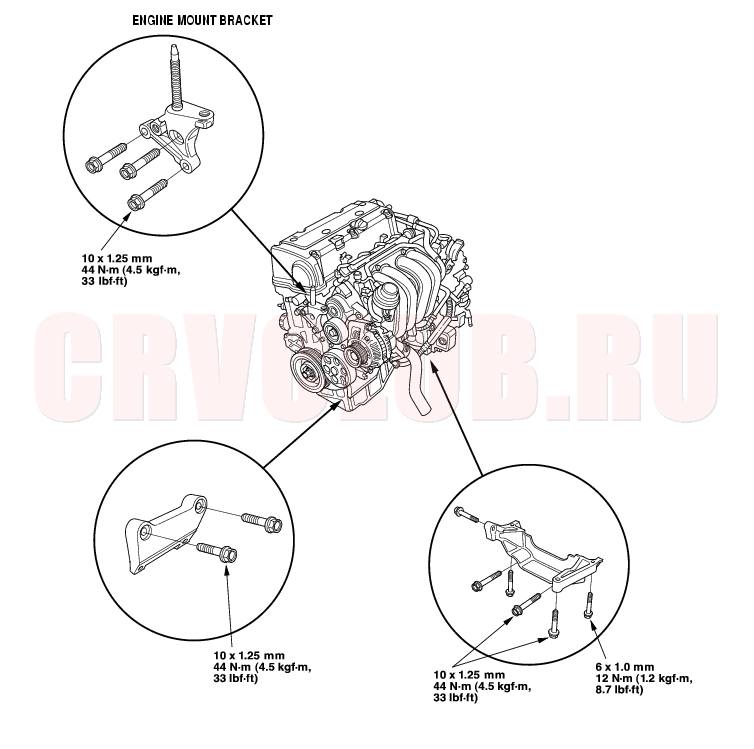 ENGINE MOUNT BRACKET

10 x 1.25 mm
44 N·m (4.5 kgf·m,
33 lbf·ft)

CRVCLUB.RU

10 x 1.25 mm
44 N·m (4.5 kgf·m,
33 lbf·ft)

10 x 1.25 mm
44 N·m (4.5 kgf·m,
33 lbf·ft)

6 x 1.0 mm
12 N·m (1.2 kgf·m,
8.7 lbf·ft)