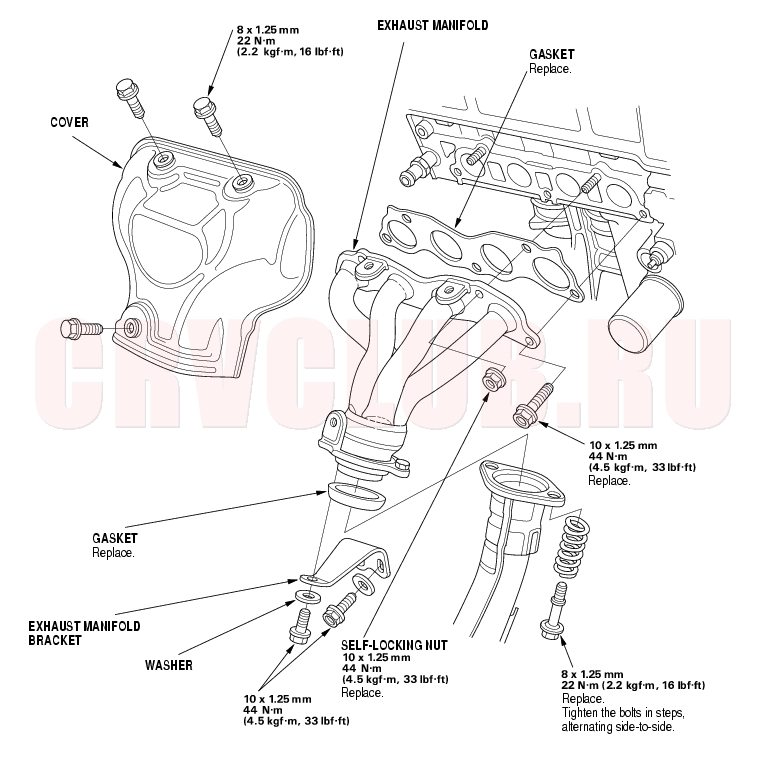 8 x 1.25 mm
22 N·m
(2.2 kgf·m, 16 lbf·ft)

EXHAUST MANIFOLD

GASKET
Replace.

COVER

CRVCLUB.RU

10 x 1.25 mm
44 N·m
(4.5 kgf·m, 33 lbf·ft)
Replace.

GASKET
Replace.

EXHAUST MANIFOLD BRACKET

WASHER

SELF-LOCKING NUT
10 x 1.25 mm
44 N·m
(4.5 kgf·m, 33 lbf·ft)
Replace.

10 x 1.25 mm
44 N·m
(4.5 kgf·m, 33 lbf·ft)

8 x 1.25 mm
22 N·m (2.2 kgf·m, 16 lbf·ft)
Replace.
Tighten the bolts in steps, alternating side-to-side.