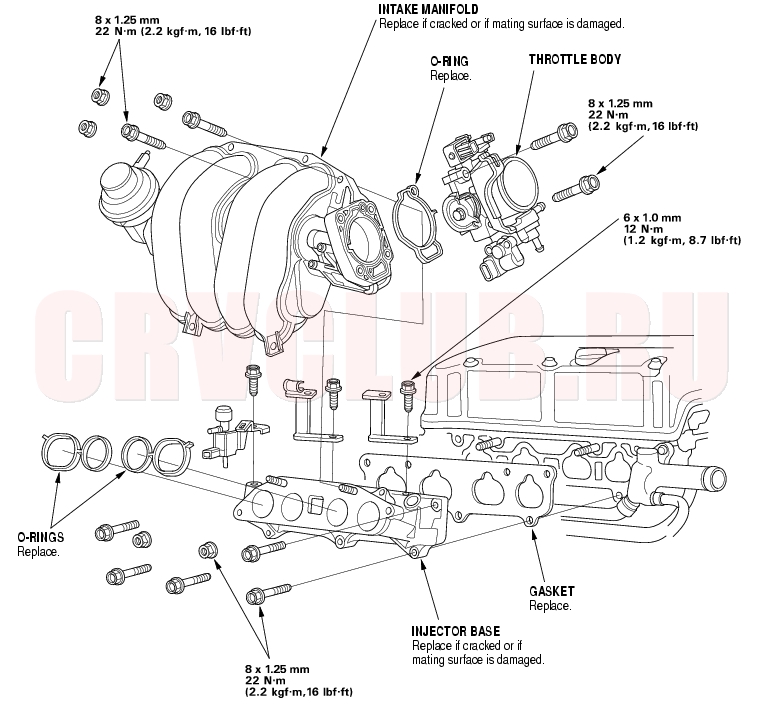 8 x 1.25 mm
22 N·m (2.2 kgf·m, 16 lbf·ft)

INTAKE MANIFOLD
Replace if cracked or if mating surface is damaged.

O-RING
Replace.

THROTTLE BODY

8 x 1.25 mm
22 N·m
(2.2 kgf·m, 16 lbf·ft)

6 x 1.0 mm
12 N·m
(1.2 kgf·m, 8.7 lbf·ft)

CRVCLUB.RU

O-RINGS
Replace.

GASKET
Replace.

INJECTOR BASE
Replace if cracked or if mating surface is damaged.

8 x 1.25 mm
22 N·m
(2.2 kgf·m, 16 lbf·ft)