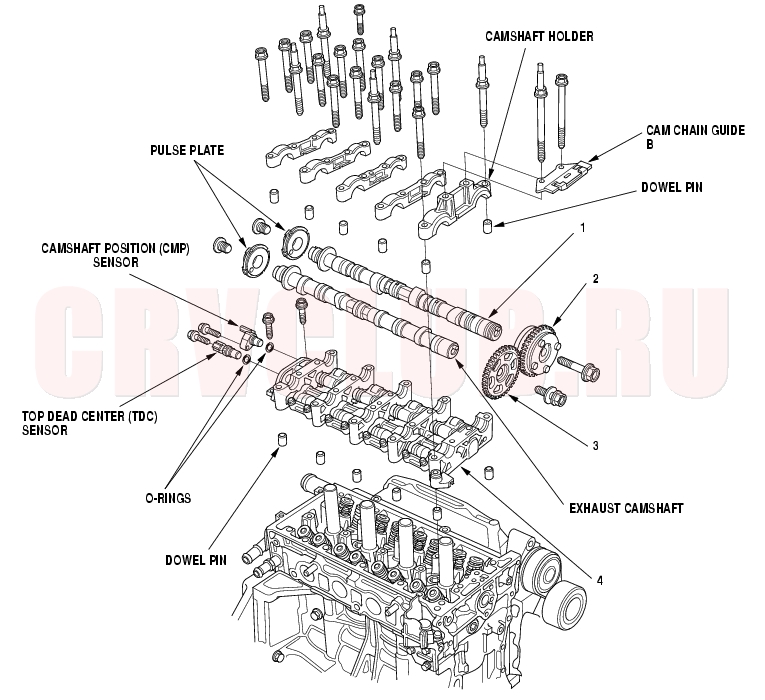 CAMSHAFT HOLDER

CAM CHAIN GUIDE B

PULSE PLATE

DOWEL PIN

1

CAMSHAFT POSITION (CMP) SENSOR

2

CRVCLUB.RU

TOP DEAD CENTER (TDC) SENSOR

3

O-RINGS

EXHAUST CAMSHAFT

DOWEL PIN

4